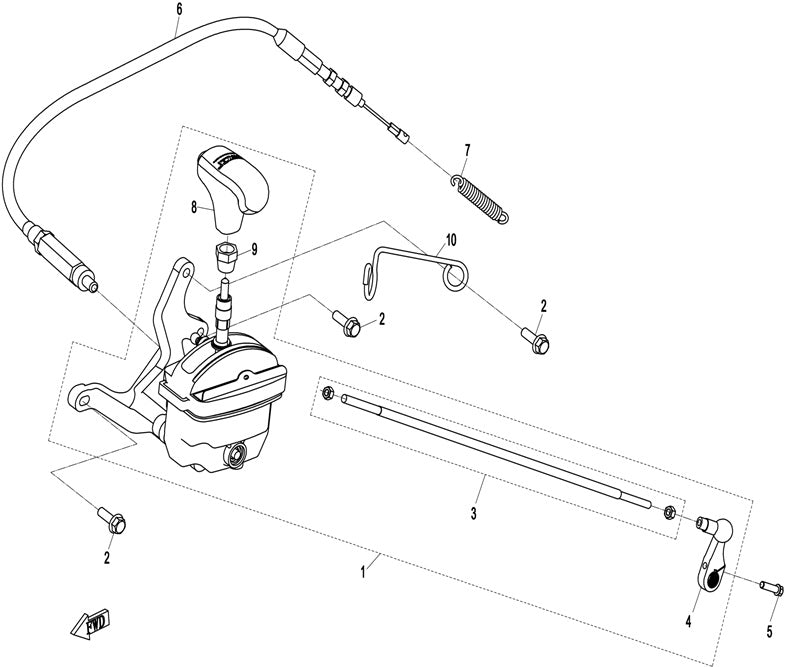 6
7
8
9
10
2
2
3
2
1
4
5
FWD