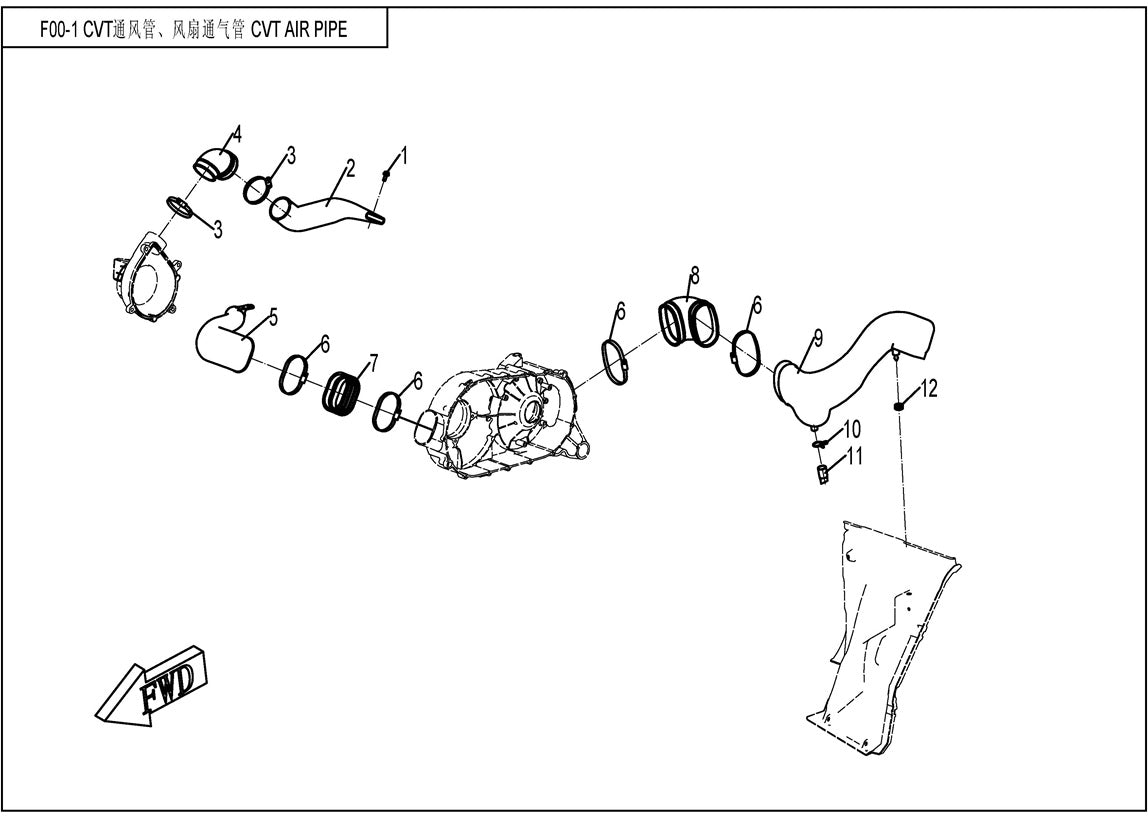 F00-1 CVT通风管、风扇通气管 CVT AIR PIPE

4
3
2
1
3
5
6
7
6
6
8
6
9
12
10
11
FWD