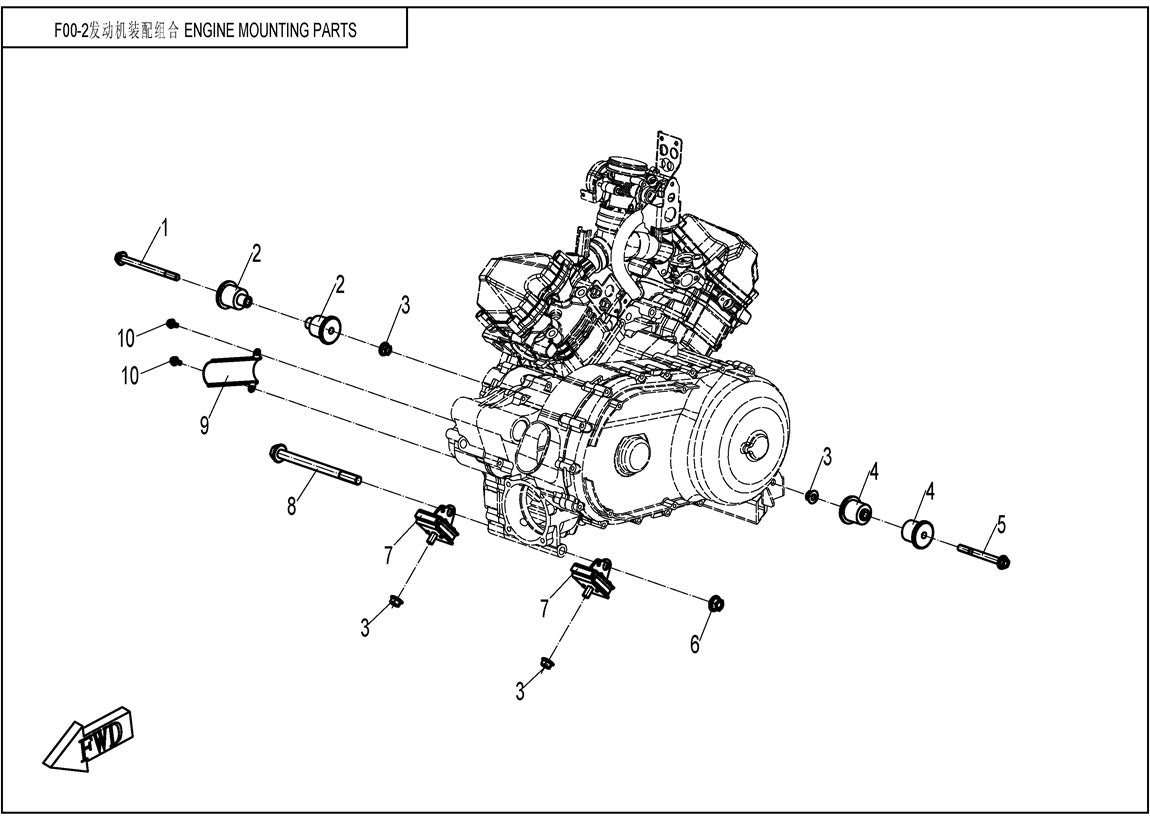 F00-2发动机装配组合 ENGINE MOUNTING PARTS

1
2
2
3
10
10
9
8
7
3
7
3
6
3
4
4
5
FWD