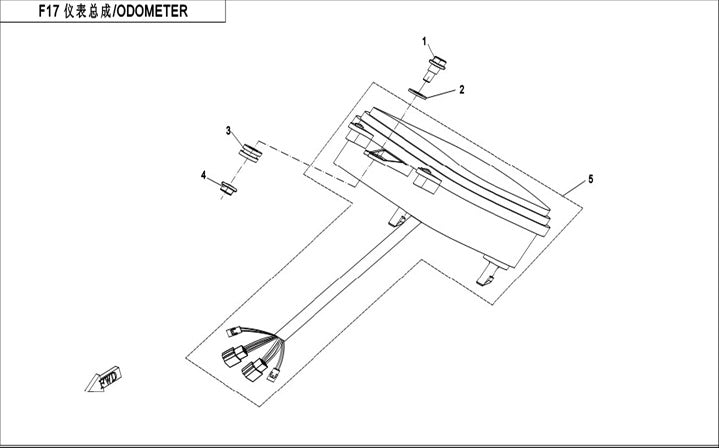 F17 仪表总成/ODOMETER

1
2
3
4
5
FWD