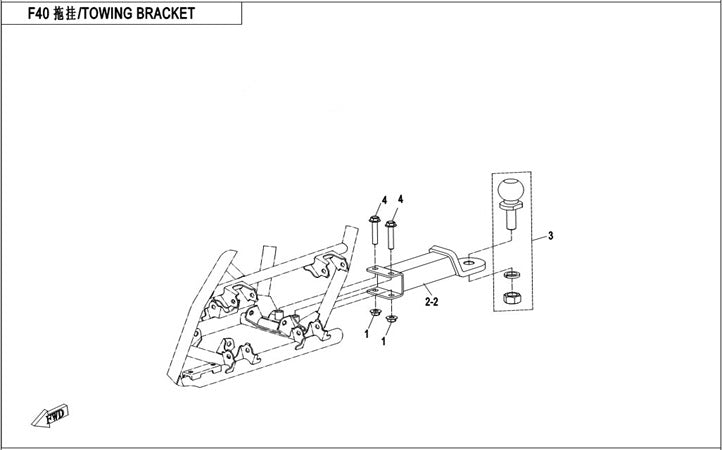 F40 拖挂/TOWING BRACKET

4
4
3
2-2
1
1
FWD