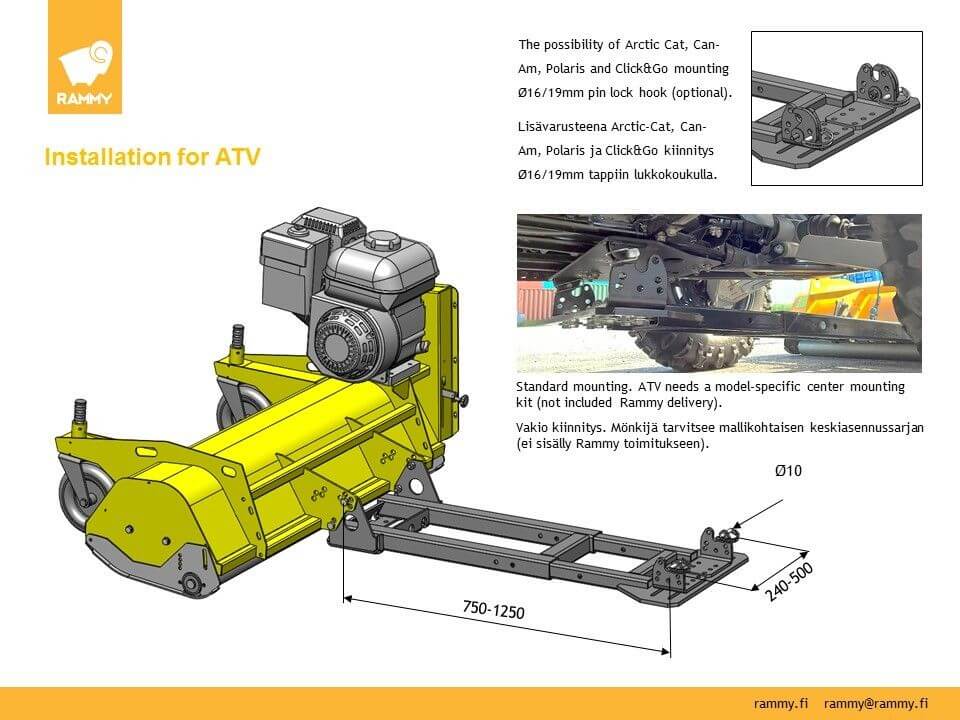 RAMMY

Installation for ATV

The possibility of Arctic Cat, Can-Am, Polaris and Click&Go mounting Ø16/19mm pin lock hook (optional).

Lisävarusteena Arctic-Cat, Can-Am, Polaris ja Click&Go kiinnitys Ø16/19mm tappiin lukkokoukulla.

Standard mounting. ATV needs a model-specific center mounting kit (not included Rammy delivery).

Vakio kiinnitys. Mönkijä tarvitsee mallikohtaisen keskiasennussarjan (ei sisälly Rammy toimitukseen).

Ø10

240-500

750-1250

rammy.fi rammy@rammy.fi