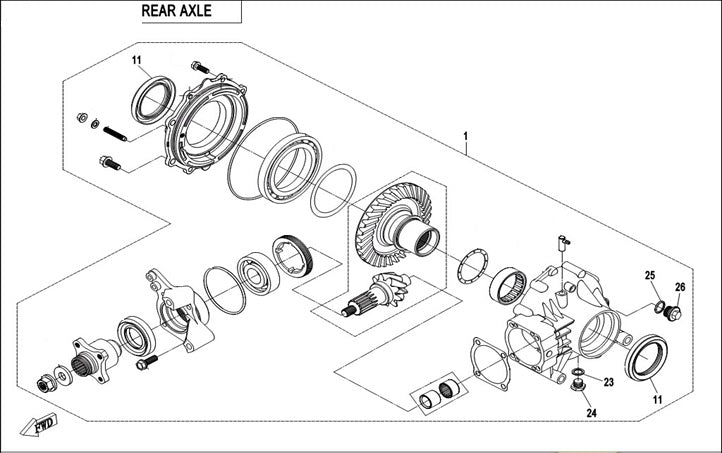 REAR AXLE

11

1

25

26

23

24

11

FWD