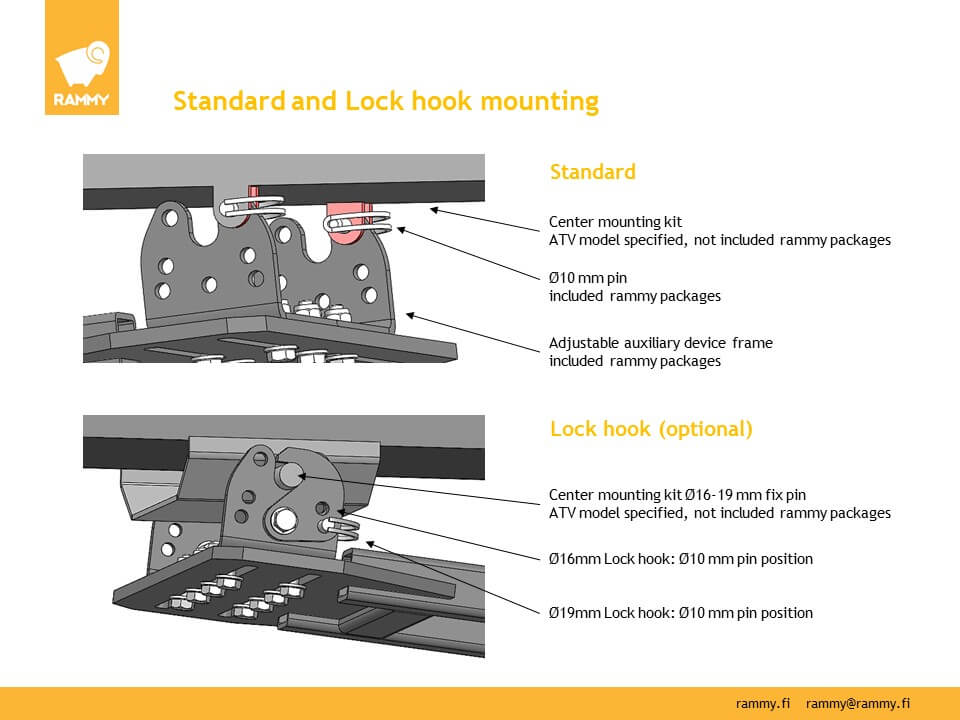 RAMMY

Standard and Lock hook mounting

Standard

Center mounting kit
ATV model specified, not included rammy packages

Ø10 mm pin
included rammy packages

Adjustable auxiliary device frame
included rammy packages

Lock hook (optional)

Center mounting kit Ø16-19 mm fix pin
ATV model specified, not included rammy packages

Ø16mm Lock hook: Ø10 mm pin position

Ø19mm Lock hook: Ø10 mm pin position

rammy.fi rammy@rammy.fi