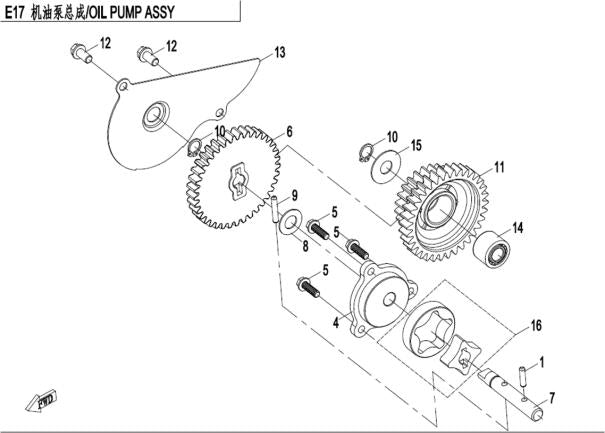 E17 机油泵总成/OIL PUMP ASSY

12
12
13
10
6
10
15
11
9
5
5
8
14
5
4
16
1
7
FWD