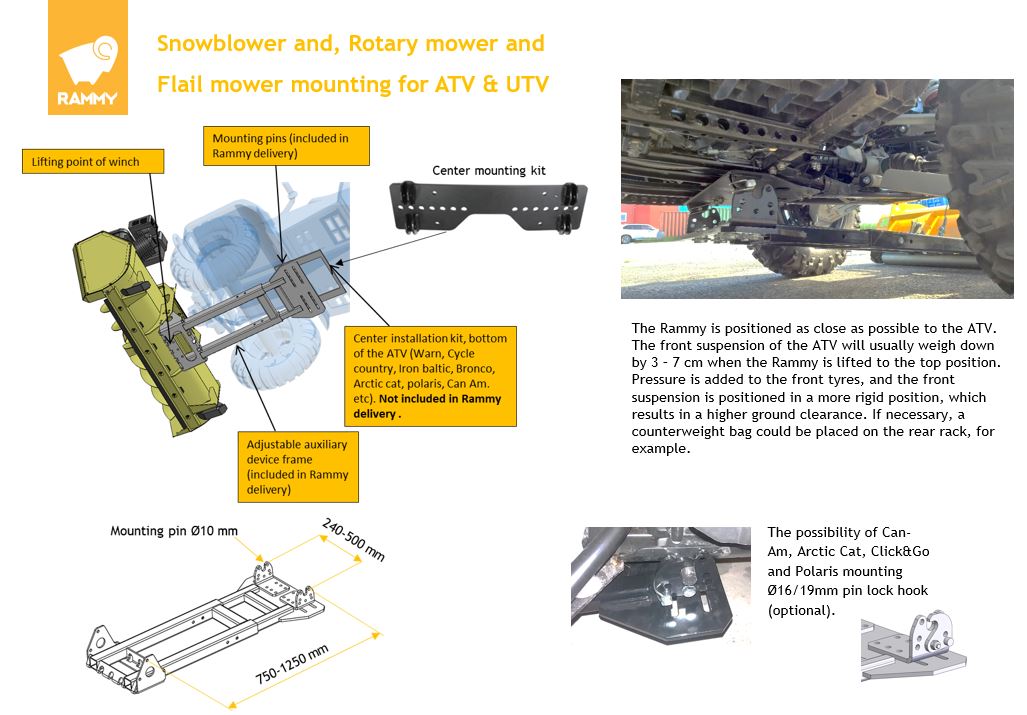 RAMMY

Snowblower and, Rotary mower and Flail mower mounting for ATV & UTV

Lifting point of winch

Mounting pins (included in Rammy delivery)

Center mounting kit

Center installation kit, bottom of the ATV (Warn, Cycle country, Iron baltic, Bronco, Arctic cat, polaris, Can Am. etc). Not included in Rammy delivery .

Adjustable auxiliary device frame (included in Rammy delivery)

The Rammy is positioned as close as possible to the ATV. The front suspension of the ATV will usually weigh down by 3 – 7 cm when the Rammy is lifted to the top position. Pressure is added to the front tyres, and the front suspension is positioned in a more rigid position, which results in a higher ground clearance. If necessary, a counterweight bag could be placed on the rear rack, for example.

Mounting pin Ø10 mm

240-500 mm

750-1250 mm

The possibility of Can-Am, Arctic Cat, Click&Go and Polaris mounting Ø16/19mm pin lock hook (optional).