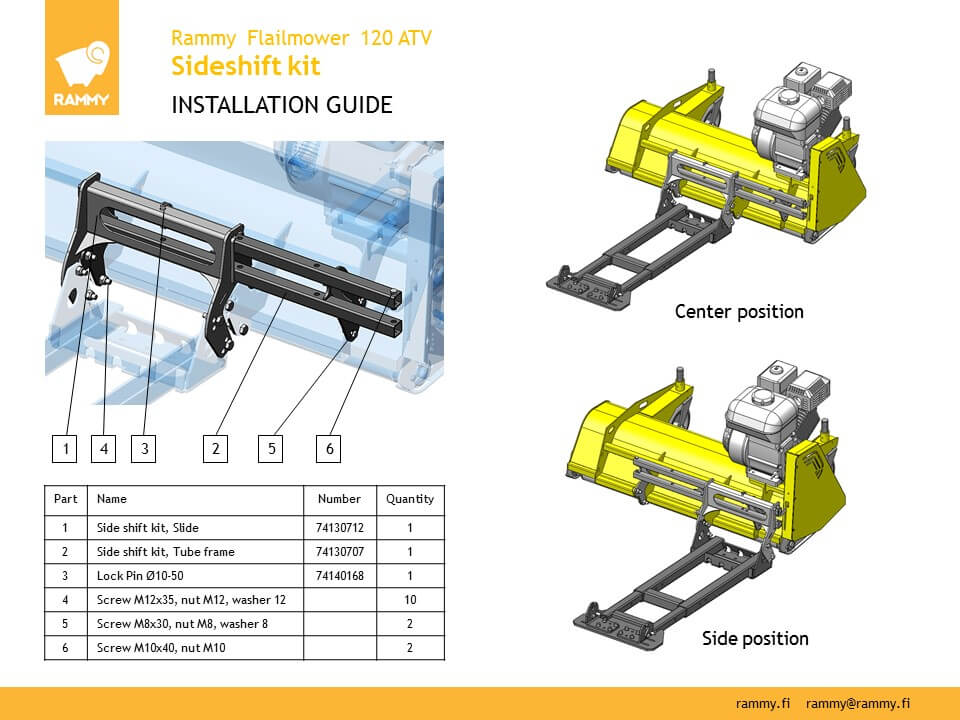 RAMMY

Rammy Flailmower 120 ATV
Sideshift kit
INSTALLATION GUIDE

1 4 3 2 5 6

| Part | Name | Number | Quantity |
|---|---|---|---|
| 1 | Side shift kit, Slide | 74130712 | 1 |
| 2 | Side shift kit, Tube frame | 74130707 | 1 |
| 3 | Lock Pin Ø10-50 | 74140168 | 1 |
| 4 | Screw M12x35, nut M12, washer 12 | | 10 |
| 5 | Screw M8x30, nut M8, washer 8 | | 2 |
| 6 | Screw M10x40, nut M10 | | 2 |

Center position

Side position

rammy.fi rammy@rammy.fi