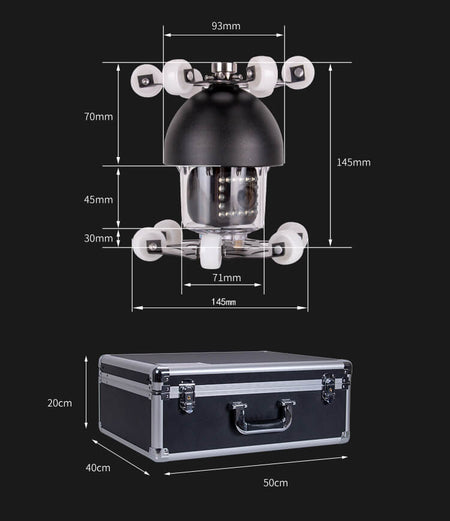 93mm

70mm

145mm

45mm

30mm

71mm

145mm

20cm

40cm

50cm