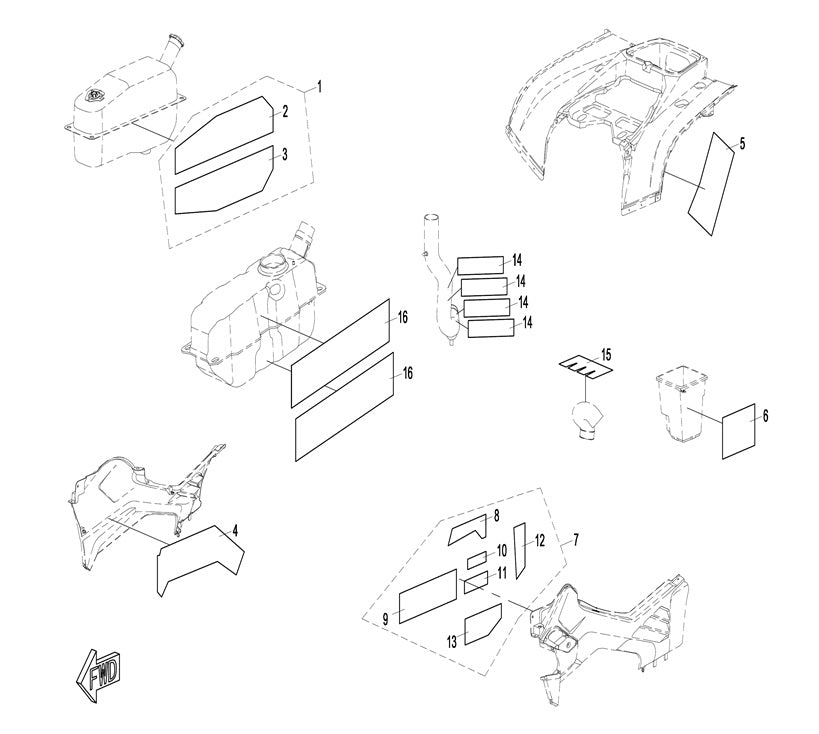 1
2
3
5
14
14
14
14
16
16
15
6
4
8
12
7
10
11
9
13
FWD